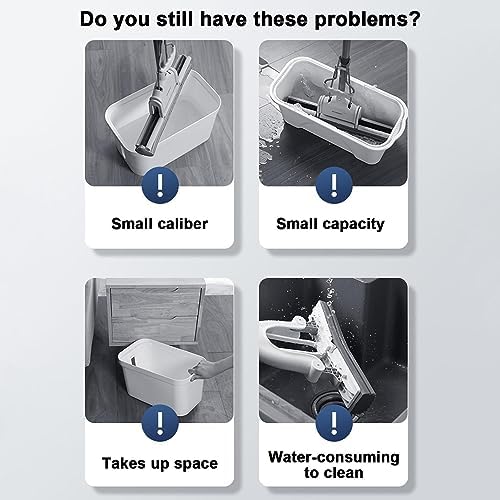 Do you still have these problems?

!

Small caliber

!

Small capacity

!

Takes up space

!

Water-consuming to clean