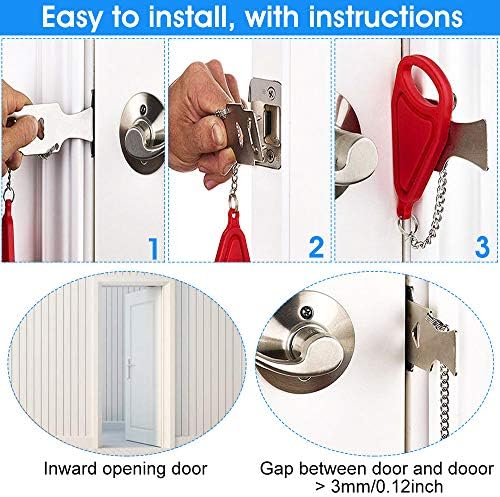 Easy to install, with instructions

1

2

3

Inward opening door

Gap between door and dooor > 3mm/0.12inch