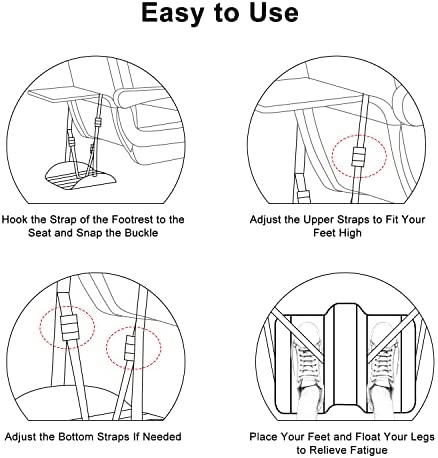 Easy to Use

Hook the Strap of the Footrest to the Seat and Snap the Buckle

Adjust the Upper Straps to Fit Your Feet High

Adjust the Bottom Straps If Needed

Place Your Feet and Float Your Legs to Relieve Fatigue