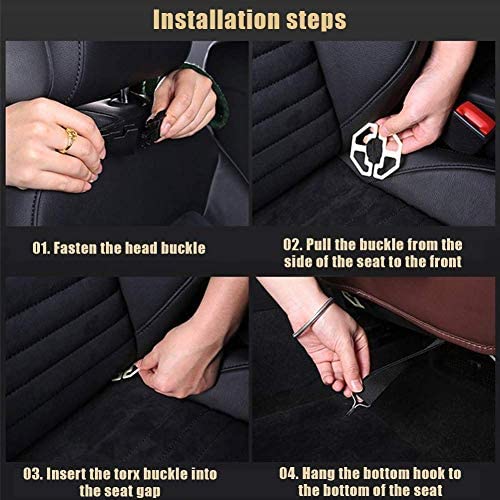 Installation steps

01. Fasten the head buckle

02. Pull the buckle from the side of the seat to the front

03. Insert the torx buckle into the seat gap

04. Hang the bottom hook to the bottom of the seat