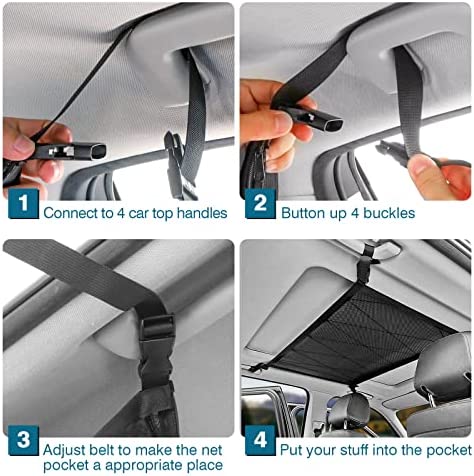 1 Connect to 4 car top handles

2 Button up 4 buckles

3 Adjust belt to make the net pocket a appropriate place

4 Put your stuff into the pocket