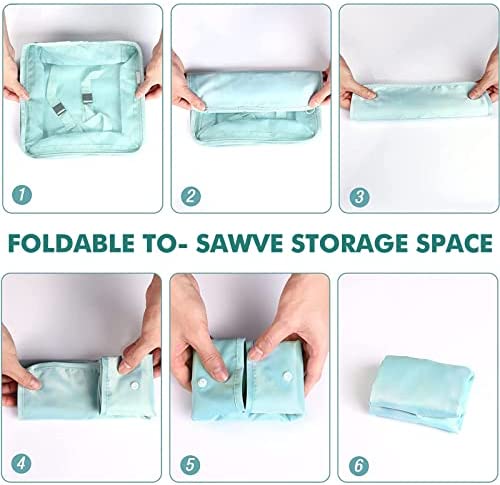 1

2

3

FOLDABLE TO- SAWVE STORAGE SPACE

4

5

6